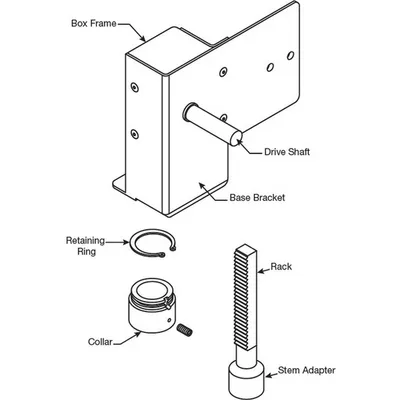 Box Frame

Drive Shaft

Base Bracket

Retaining Ring

Rack

Collar

Stem Adapter